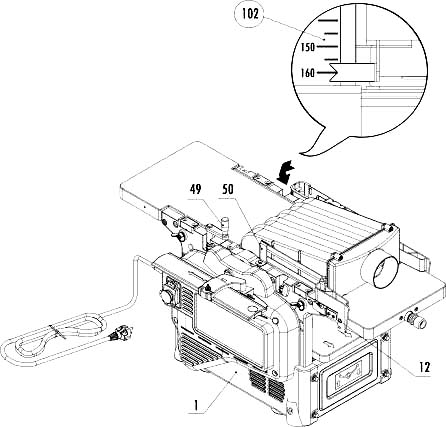 102
150
160
49
50
12
1